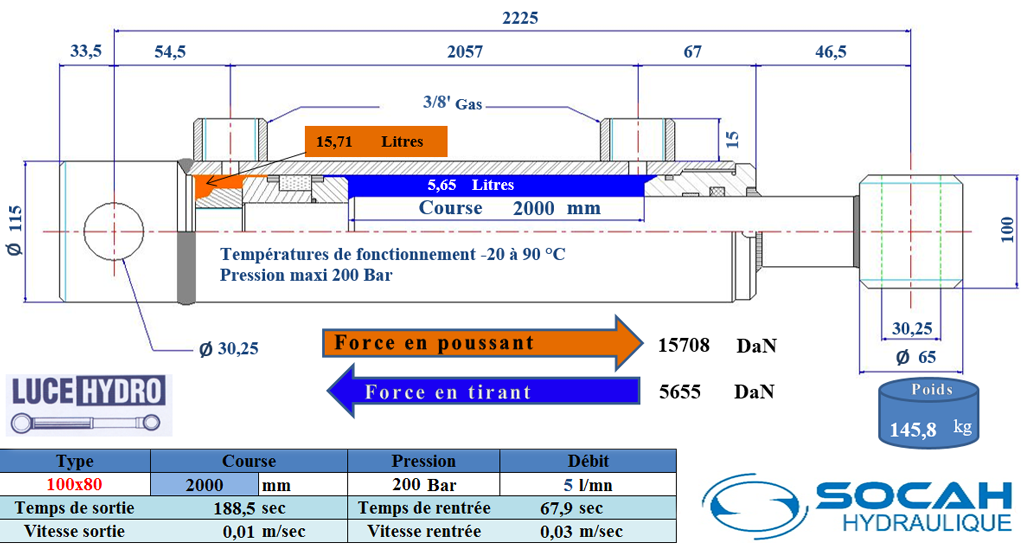 2225

33,5 54,5 2057 67 46,5

3/8' Gas

15,71 Litres

15

5,65 Litres

Course 2000 mm

Ø 115

100

Températures de fonctionnement -20 à 90 °C
Pression maxi 200 Bar

Ø 30,25

30,25

Ø 65

Force en poussant

15708 DaN

Force en tirant

5655 DaN

Poids
145,8 kg

LUCE HYDRO

| Type | Course | | Pression | Débit |
|---|---|---|---|---|
| 100x80 | 2000 | mm | 200 Bar | 5 l/mn |
| Temps de sortie | 188,5 sec | | Temps de rentrée | 67,9 sec |
| Vitesse sortie | 0,01 m/sec | | Vitesse rentrée | 0,03 m/sec |

SOCAH
HYDRAULIQUE